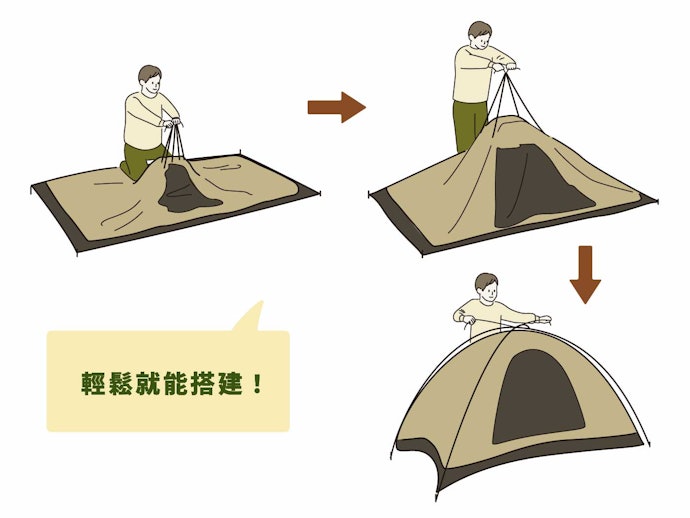 輕鬆就能搭建！