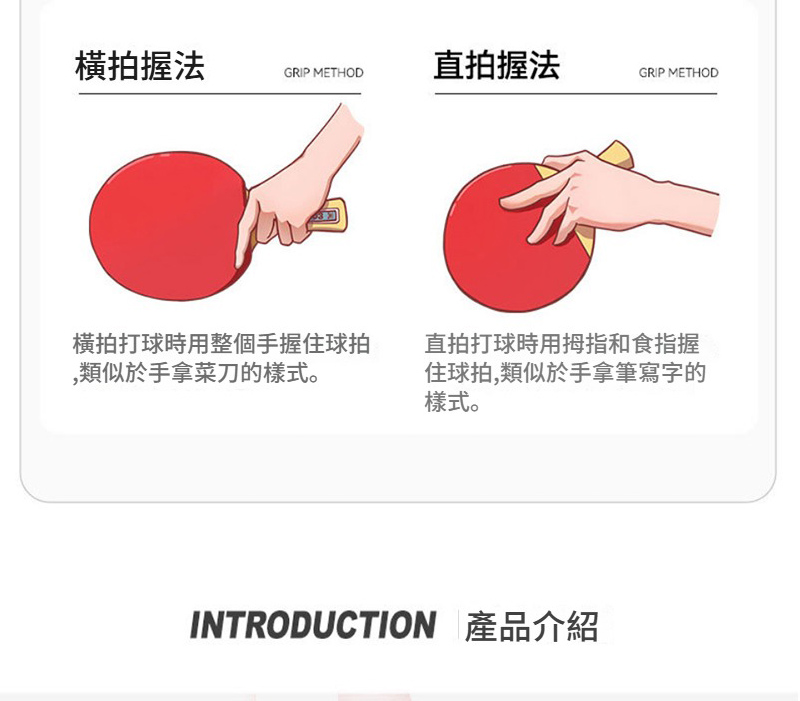 橫拍握法 GRIP METHOD

橫拍打球時用整個手握住球拍,類似於手拿菜刀的樣式。

直拍握法 GRIP METHOD

直拍打球時用拇指和食指握住球拍,類似於手拿筆寫字的樣式。

INTRODUCTION 產品介紹