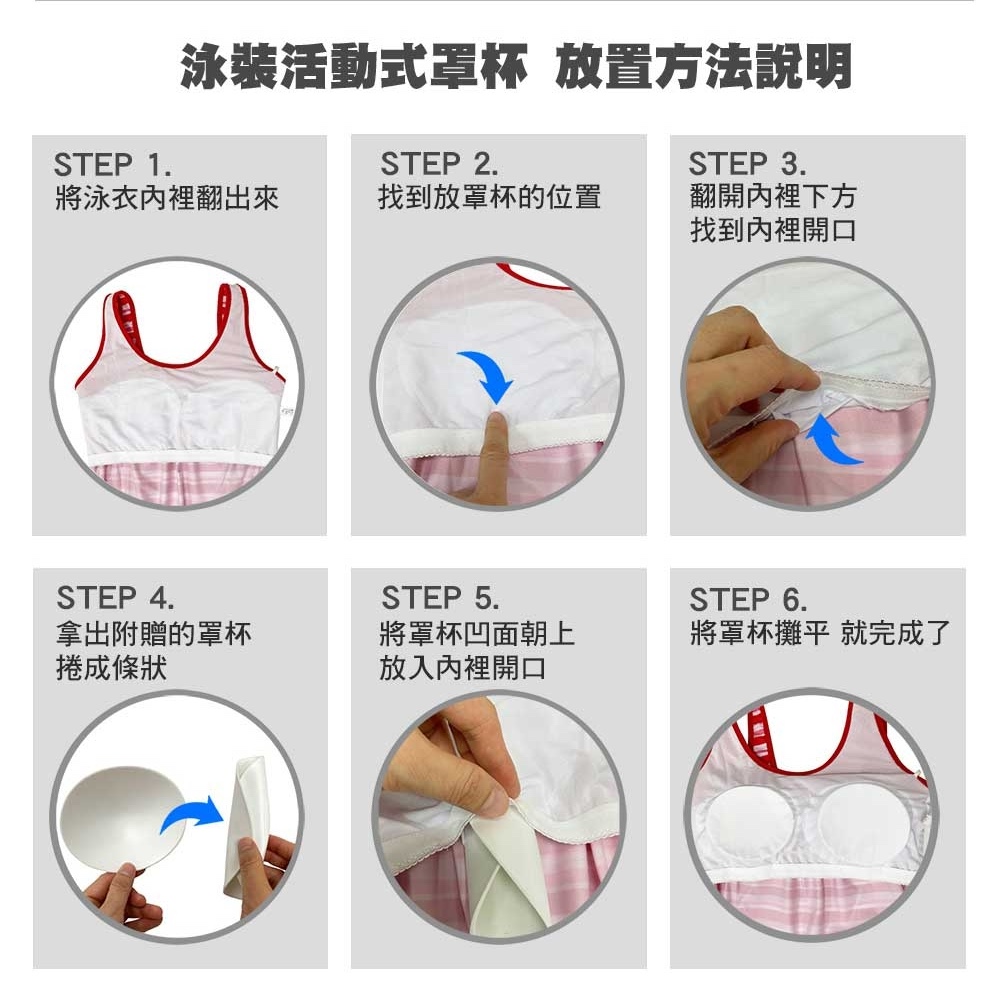 泳裝活動式罩杯 放置方法說明

STEP 1.
將泳衣內裡翻出來

STEP 2.
找到放罩杯的位置

STEP 3.
翻開內裡下方
找到內裡開口

STEP 4.
拿出附贈的罩杯
捲成條狀

STEP 5.
將罩杯凹面朝上
放入內裡開口

STEP 6.
將罩杯攤平 就完成了