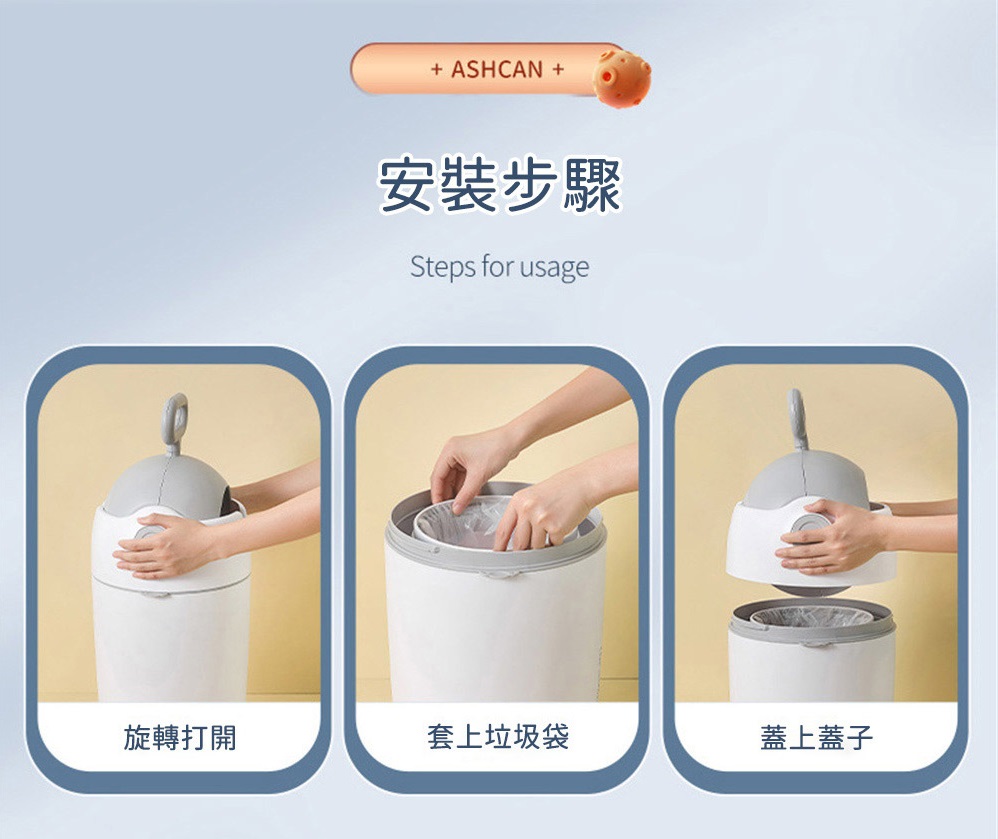 + ASHCAN +

安裝步驟

Steps for usage

旋轉打開

套上垃圾袋

蓋上蓋子