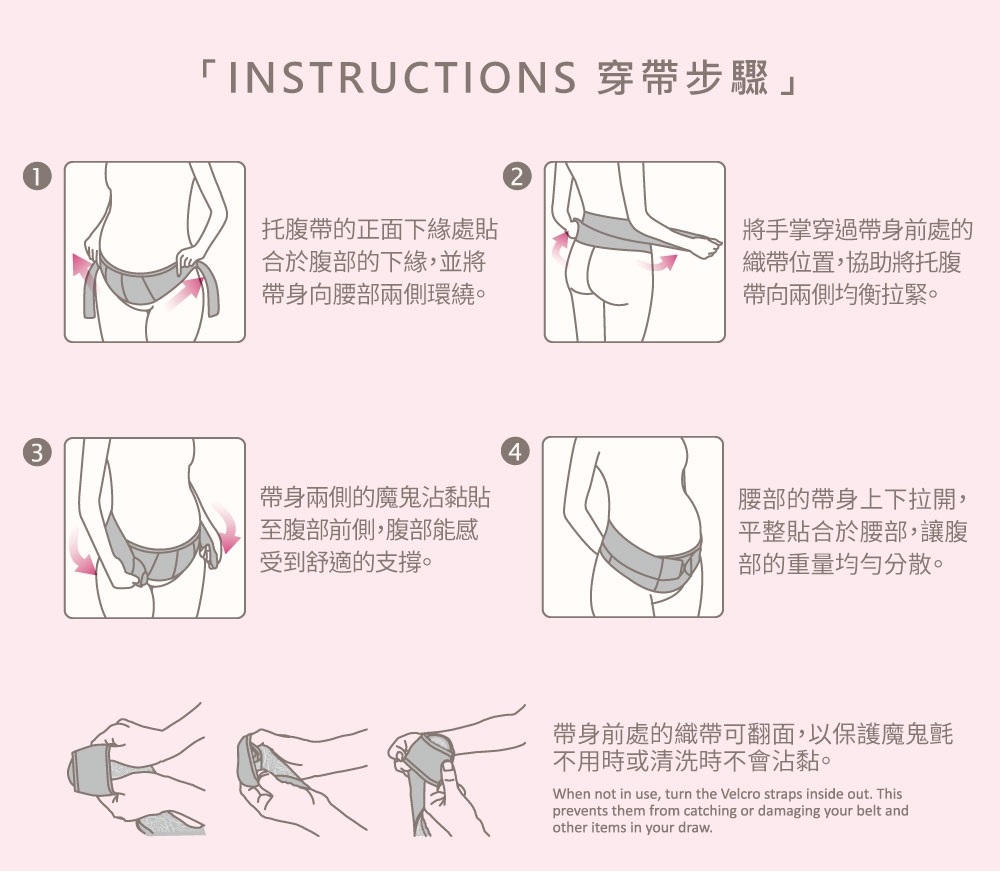 「INSTRUCTIONS 穿帶步驟」

1

托腹帶的正面下緣處貼合於腹部的下緣，並將帶身向腰部兩側環繞。

2

將手掌穿過帶身前處的織帶位置，協助將托腹帶向兩側均衡拉緊。

3

帶身兩側的魔鬼沾黏貼至腹部前側，腹部能感受到舒適的支撐。

4

腰部的帶身上下拉開，平整貼合於腰部，讓腹部的重量均勻分散。

帶身前處的織帶可翻面，以保護魔鬼氈不用時或清洗時不會沾黏。

When not in use, turn the Velcro straps inside out. This prevents them from catching or damaging your belt and other items in your draw.