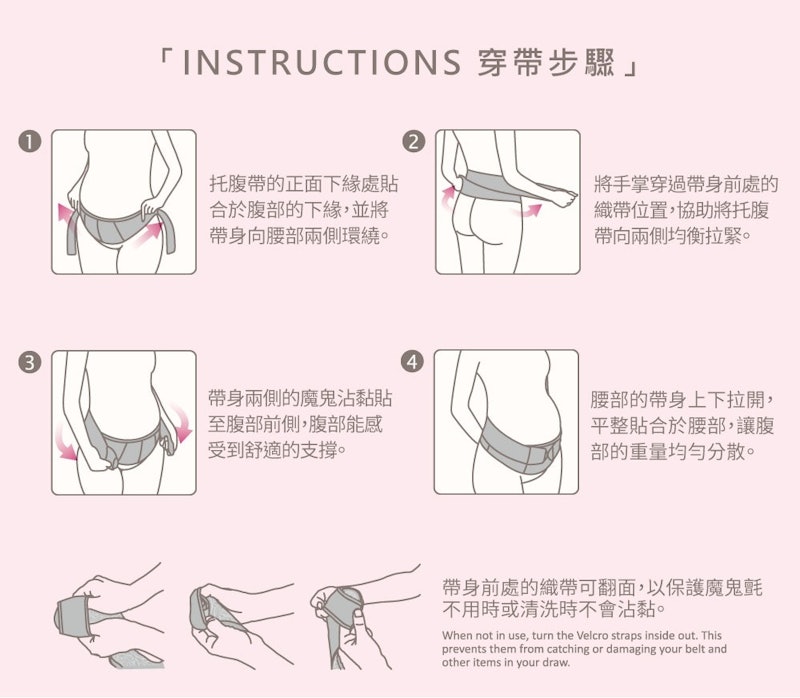 「INSTRUCTIONS 穿帶步驟」

1
托腹帶的正面下緣處貼合於腹部的下緣，並將帶身向腰部兩側環繞。

2
將手掌穿過帶身前處的織帶位置，協助將托腹帶向兩側均衡拉緊。

3
帶身兩側的魔鬼沾黏貼至腹部前側，腹部能感受到舒適的支撐。

4
腰部的帶身上下拉開，平整貼合於腰部，讓腹部的重量均勻分散。

帶身前處的織帶可翻面，以保護魔鬼氈不用時或清洗時不會沾黏。

When not in use, turn the Velcro straps inside out. This prevents them from catching or damaging your belt and other items in your draw.