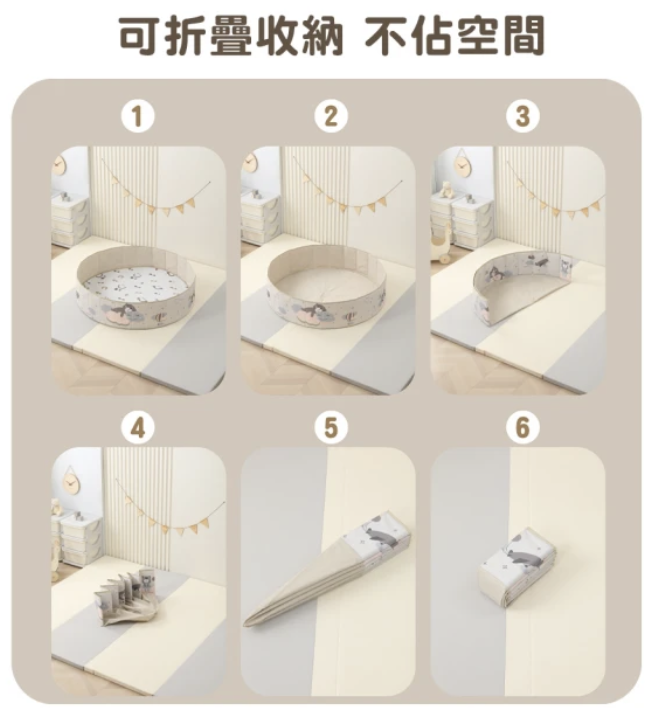 可折疊收納 不佔空間

1

2

3

4

5

6