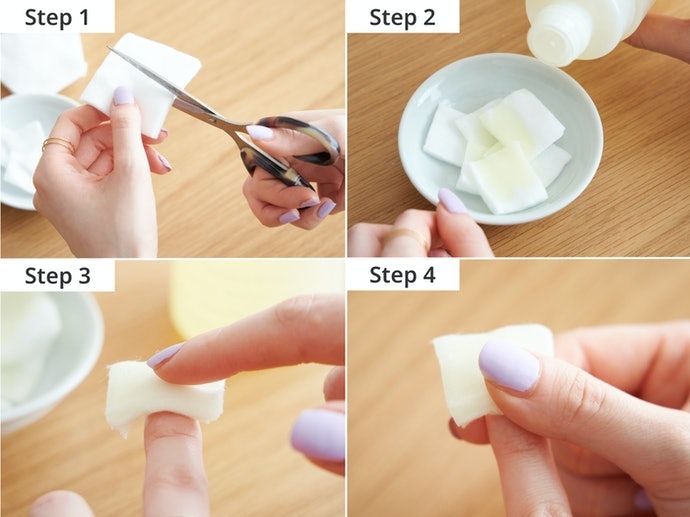 Step 1

Step 2

Step 3

Step 4